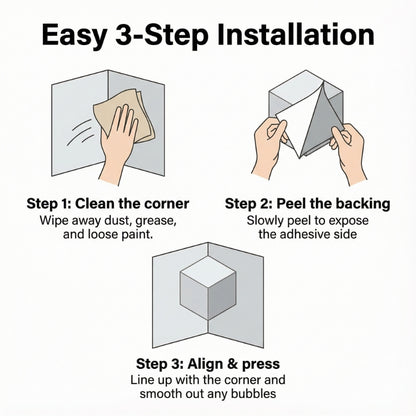 Easy 3-Step Installation

Step 1: Clean the corner
Wipe away dust, grease, and loose paint.

Step 2: Peel the backing
Slowly peel to expose the adhesive side

Step 3: Align & press
Line up with the corner and smooth out any bubbles