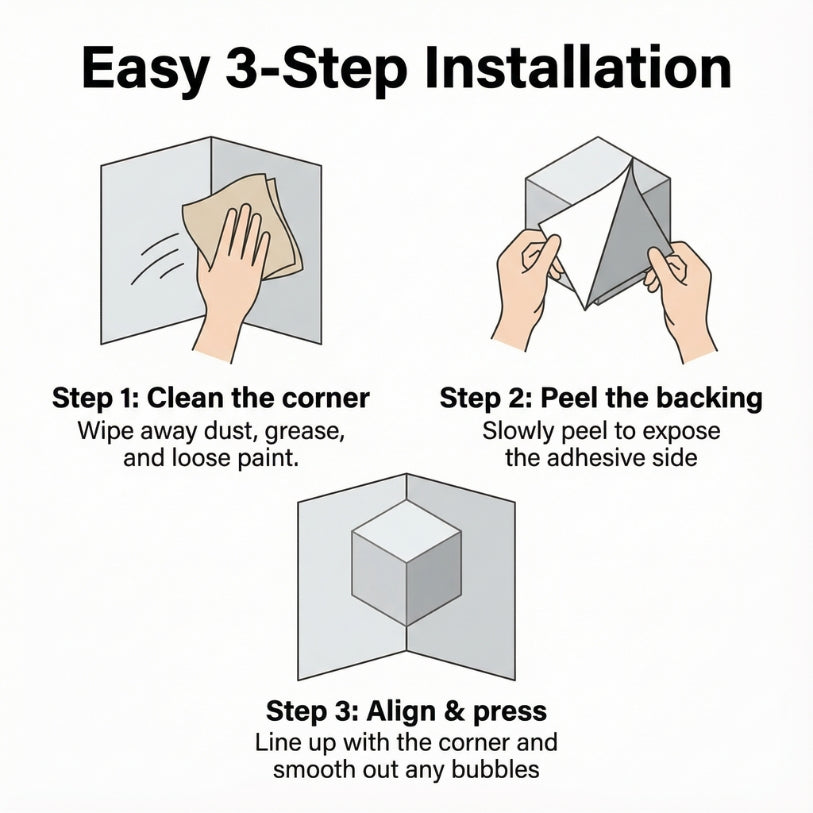 Easy 3-Step Installation

Step 1: Clean the corner
Wipe away dust, grease, and loose paint.

Step 2: Peel the backing
Slowly peel to expose the adhesive side

Step 3: Align & press
Line up with the corner and smooth out any bubbles